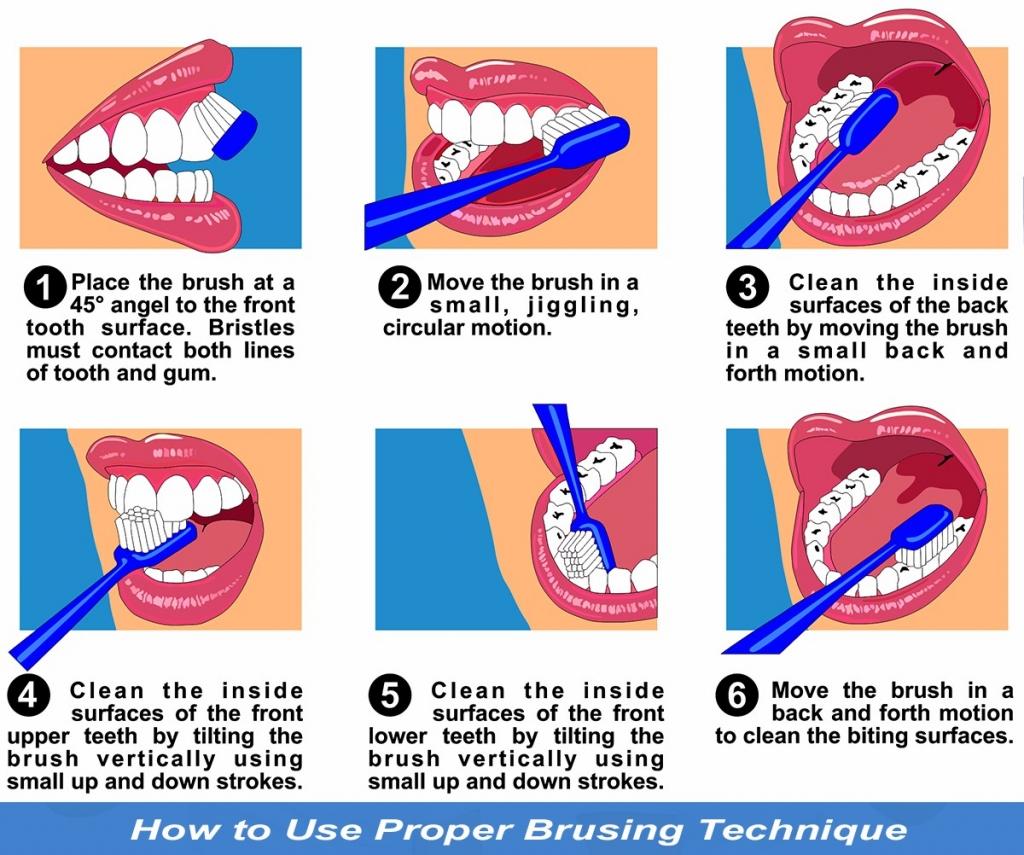 1 Place the brush at a 45° angel to the front tooth surface. Bristles must contact both lines of tooth and gum.

2 Move the brush in a small, jiggling, circular motion.

3 Clean the inside surfaces of the back teeth by moving the brush in a small back and forth motion.

4 Clean the inside surfaces of the front upper teeth by tilting the brush vertically using small up and down strokes.

5 Clean the inside surfaces of the front lower teeth by tilting the brush vertically using small up and down strokes.

6 Move the brush in a back and forth motion to clean the biting surfaces.

How to Use Proper Brusing Technique